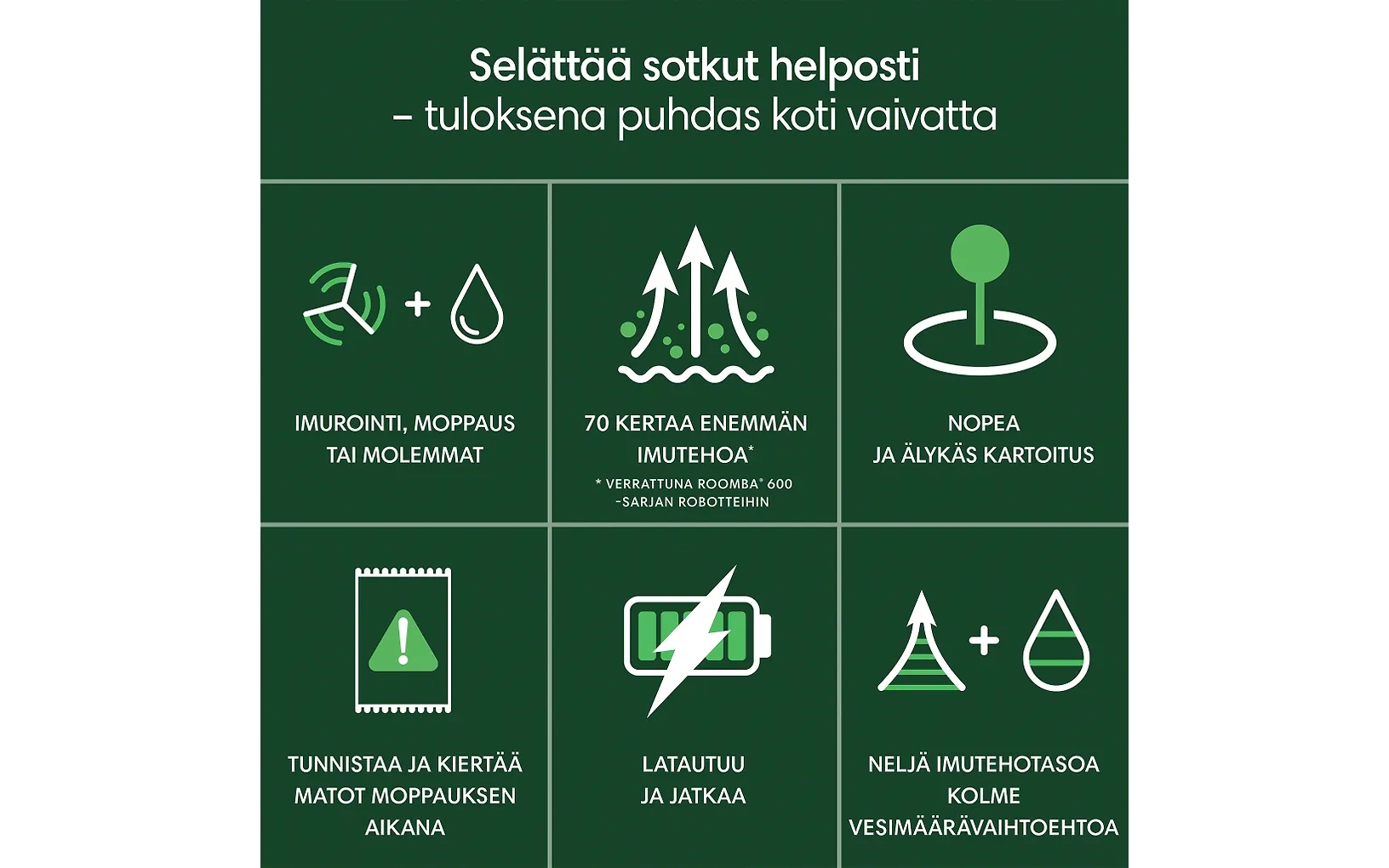 Selättää sotkut helposti
– tuloksena puhdas koti vaivatta

IMUROINTI, MOPPAUS TAI MOLEMMAT

70 KERTAA ENEMMÄN IMUTEHOA*
* VERRATTUNA ROOMBA® 600 -SARJAN ROBOTTEIHIN

NOPEA JA ÄLYKÄS KARTOITUS

TUNNISTAA JA KIERTÄÄ MATOT MOPPAUKSEN AIKANA

LATAUTUU JA JATKAA

NELJÄ IMUTEHOTASOA KOLME VESIMÄÄRÄVAIHTOEHTOA